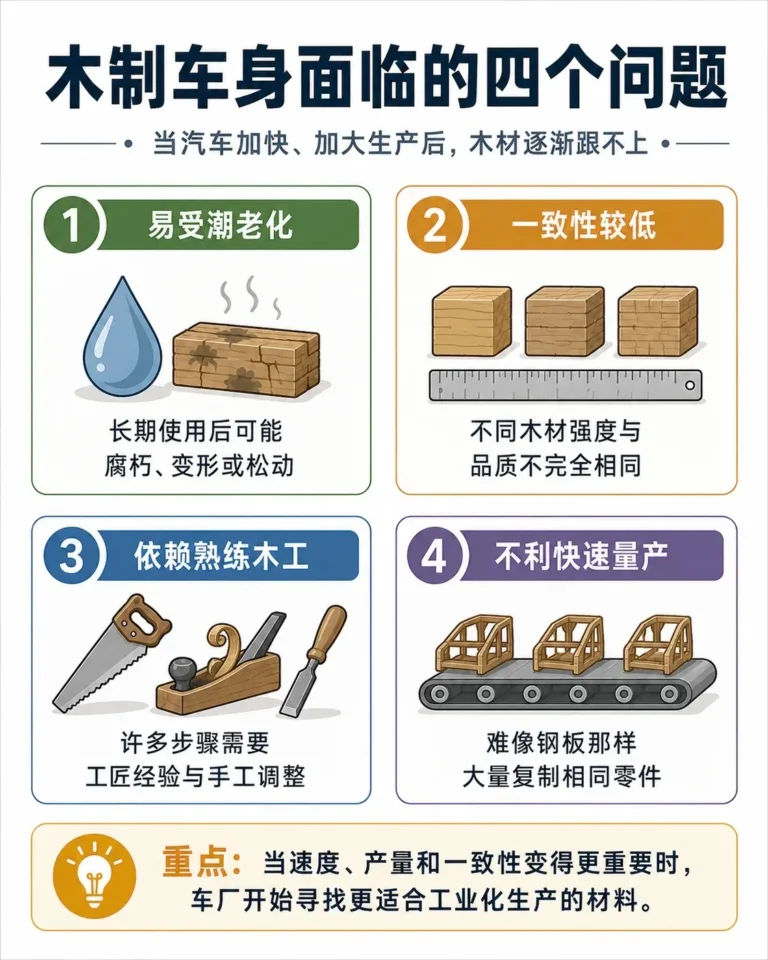 木制车身面临的四个问题

当汽车加快、加大生产后，木材逐渐跟不上

1 易受潮老化

长期使用后可能腐朽、变形或松动

2 一致性较低

不同木材强度与品质不完全相同

3 依赖熟练木工

许多步骤需要工匠经验与手工调整

4 不利快速量产

难像钢板那样大量复制相同零件

重点：当速度、产量和一致性变得更重要时，车厂开始寻找更适合工业化生产的材料。